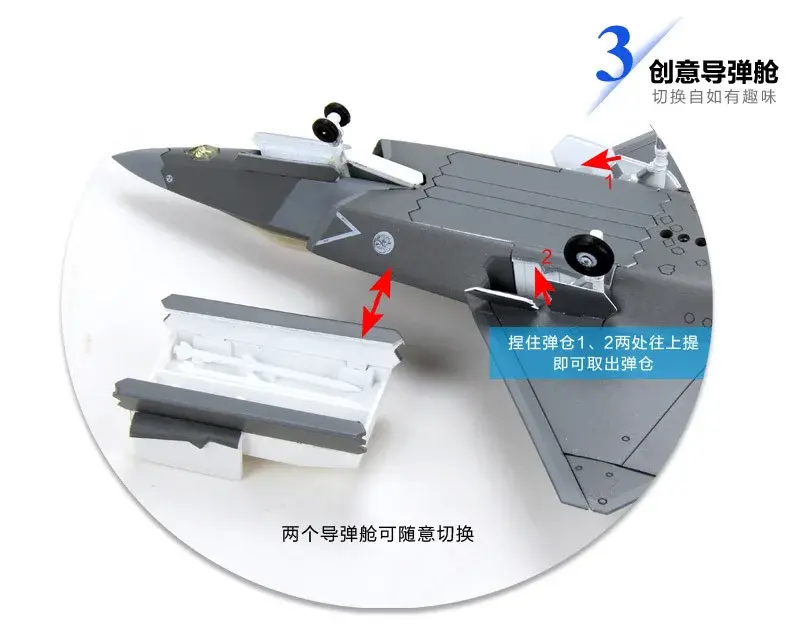 3 创意导弹舱
切换自如有趣味

1

2

捏住弹仓1、2两处往上提
即可取出弹仓

两个导弹舱可随意切换